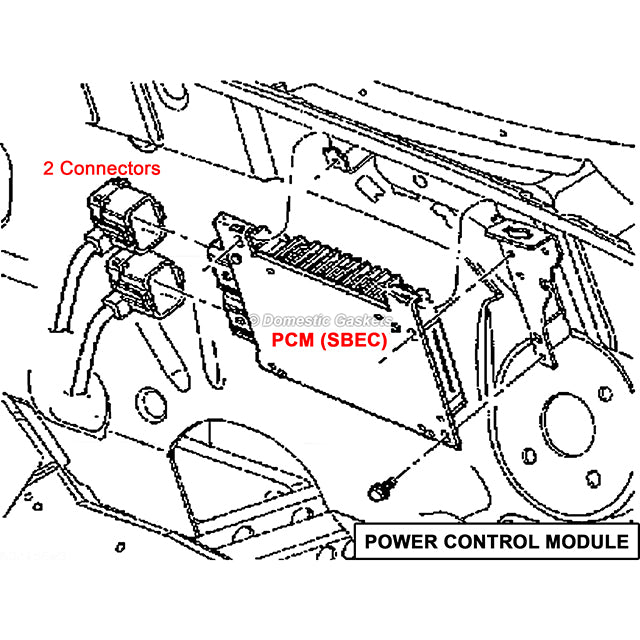 2 Connectors

© Domestic Gaskets

PCM (SBEC)

POWER CONTROL MODULE