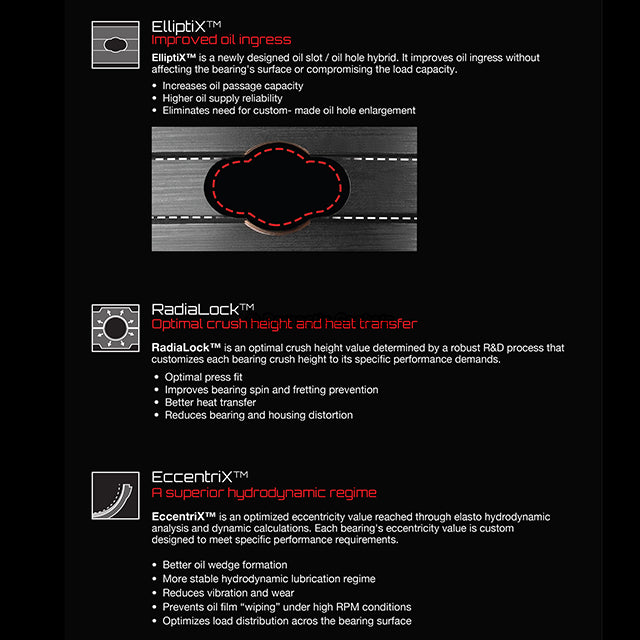 ElliptiX™
Improved oil ingress

ElliptiX™ is a newly designed oil slot / oil hole hybrid. It improves oil ingress without affecting the bearing's surface or compromising the load capacity.

• Increases oil passage capacity
• Higher oil supply reliability
• Eliminates need for custom- made oil hole enlargement

RadiaLock™
Optimal crush height and heat transfer

RadiaLock™ is an optimal crush height value determined by a robust R&D process that customizes each bearing crush height to its specific performance demands.

• Optimal press fit
• Improves bearing spin and fretting prevention
• Better heat transfer
• Reduces bearing and housing distortion

EccentriX™
A superior hydrodynamic regime

EccentriX™ is an optimized eccentricity value reached through elasto hydrodynamic analysis and dynamic calculations. Each bearing's eccentricity value is custom designed to meet specific performance requirements.

• Better oil wedge formation
• More stable hydrodynamic lubrication regime
• Reduces vibration and wear
• Prevents oil film "wiping" under high RPM conditions
• Optimizes load distribution acros the bearing surface